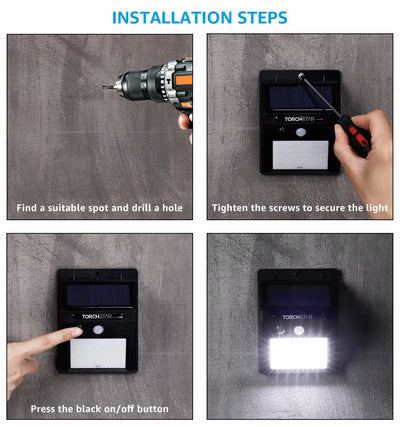 INSTALLATION STEPS

Find a suitable spot and drill a hole

TORCHSTAR

Tighten the screws to secure the light

TORCHSTAR

Press the black on/off button

TORCHSTAR